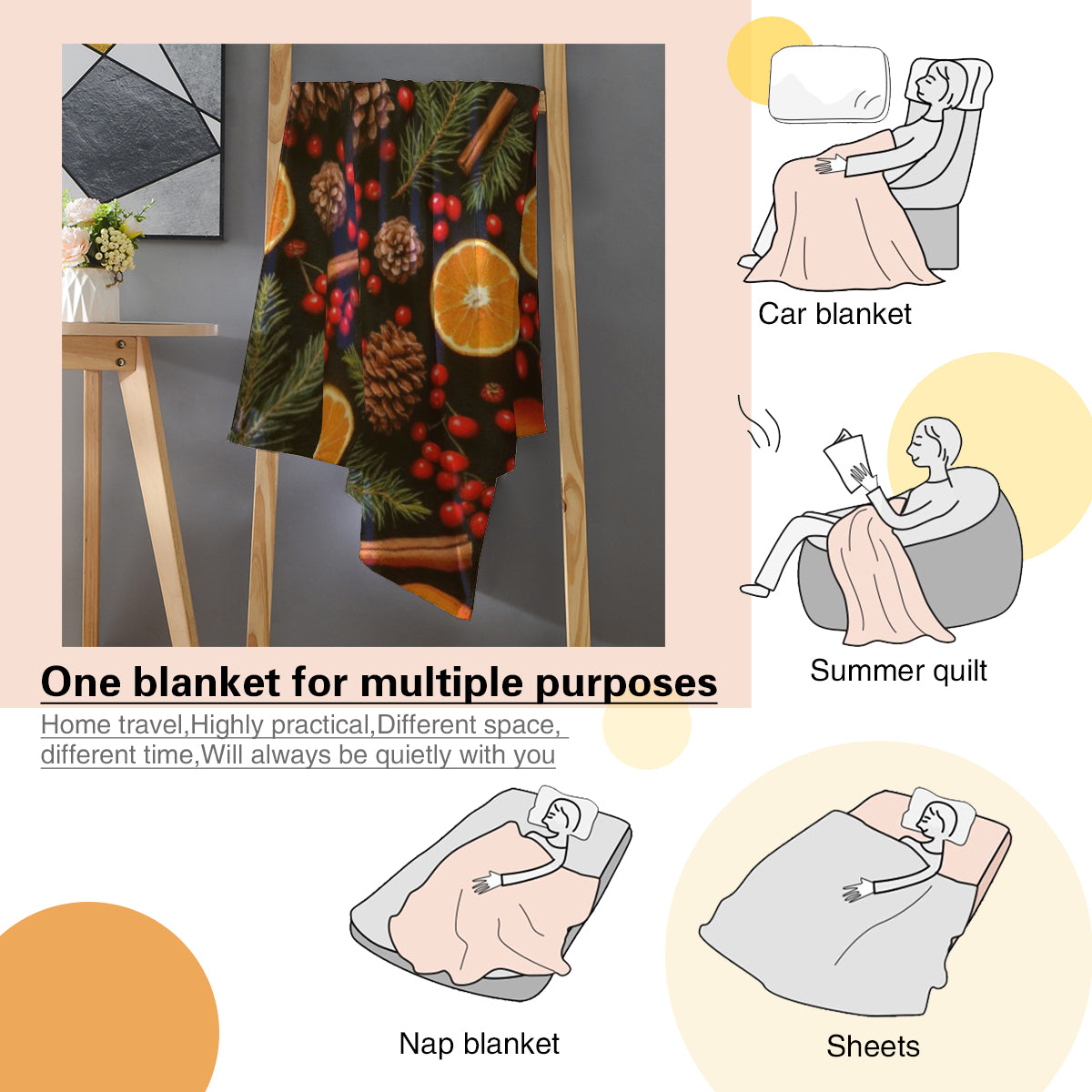 Car blanket

Summer quilt

One blanket for multiple purposes

Home travel,Highly practical,Different space, different time,Will always be quietly with you

Nap blanket

Sheets